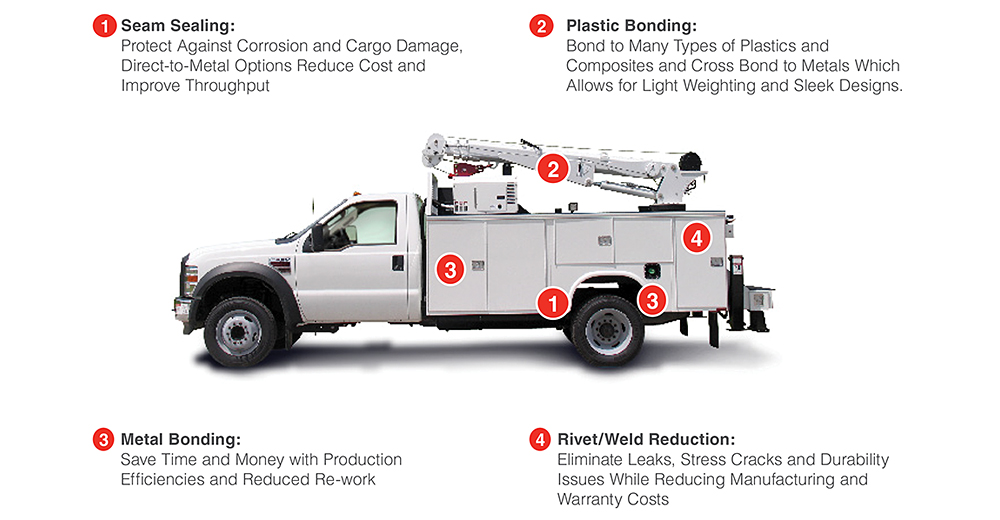 1 Seam Sealing:
Protect Against Corrosion and Cargo Damage, Direct-to-Metal Options Reduce Cost and Improve Throughput

2 Plastic Bonding:
Bond to Many Types of Plastics and Composites and Cross Bond to Metals Which Allows for Light Weighting and Sleek Designs.

2

4

3

1

3

3 Metal Bonding:
Save Time and Money with Production Efficiencies and Reduced Re-work

4 Rivet/Weld Reduction:
Eliminate Leaks, Stress Cracks and Durability Issues While Reducing Manufacturing and Warranty Costs